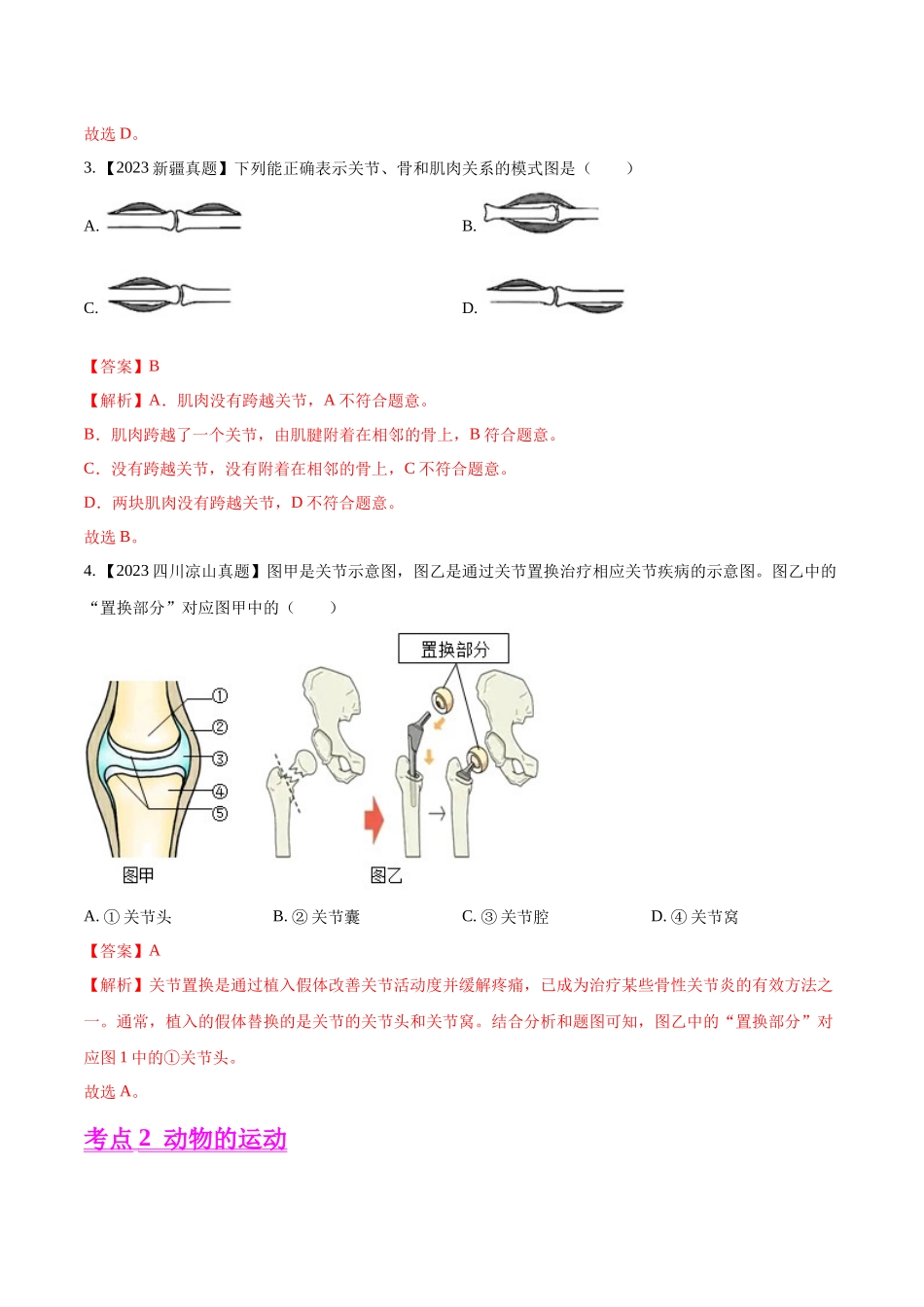 故选 D。

3.【2023 新疆真题】下列能正确表示关节、骨和肌肉关系的模式图是（　　）

A.

B.

C.

D.

【答案】B

【解析】A．肌肉没有跨越关节，A 不符合题意。

B．肌肉跨越了一个关节，由肌腱附着在相邻的骨上，B 符合题意。

C．没有跨越关节，没有附着在相邻的骨上，C 不符合题意。

D．两块肌肉没有跨越关节，D 不符合题意。

故选 B。

4.【2023 四川凉山真题】图甲是关节示意图，图乙是通过关节置换治疗相应关节疾病的示意图。图乙中的“置换部分”对应图甲中的（　　）

置换部分

①
②
③
④
⑤

图甲

图乙

A. ① 关节头　　B. ② 关节囊　　C. ③ 关节腔　　D. ④ 关节窝

【答案】A

【解析】关节置换是通过植入假体改善关节活动度并缓解疼痛，已成为治疗某些骨性关节炎的有效方法之一。通常，植入的假体替换的是关节的关节头和关节窝。结合分析和题图可知，图乙中的“置换部分”对应图 1 中的①关节头。

故选 A。

考点 2 动物的运动