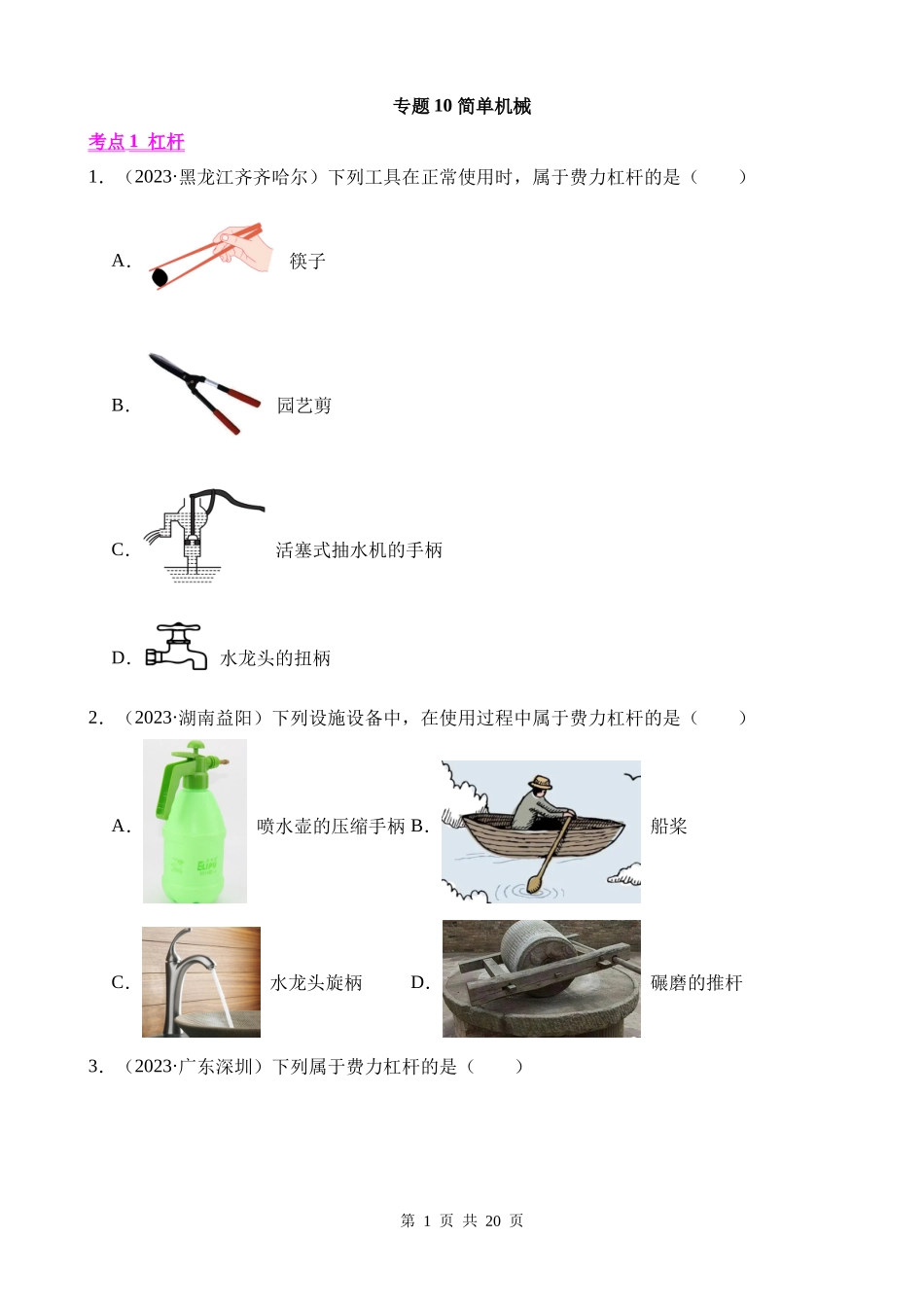 专题 10 简单机械

考点 1 杠杆

1. （2023·黑龙江齐齐哈尔）下列工具在正常使用时，属于费力杠杆的是（　　）

A. 筷子

B. 园艺剪

C. 活塞式抽水机的手柄

D. 水龙头的扭柄

2. （2023·湖南益阳）下列设施设备中，在使用过程中属于费力杠杆的是（　　）

A. 喷水壶的压缩手柄 B. 船桨

C. 水龙头旋柄　　D. 碾磨的推杆

3. （2023·广东深圳）下列属于费力杠杆的是（　　）

第 1 页 共 20 页