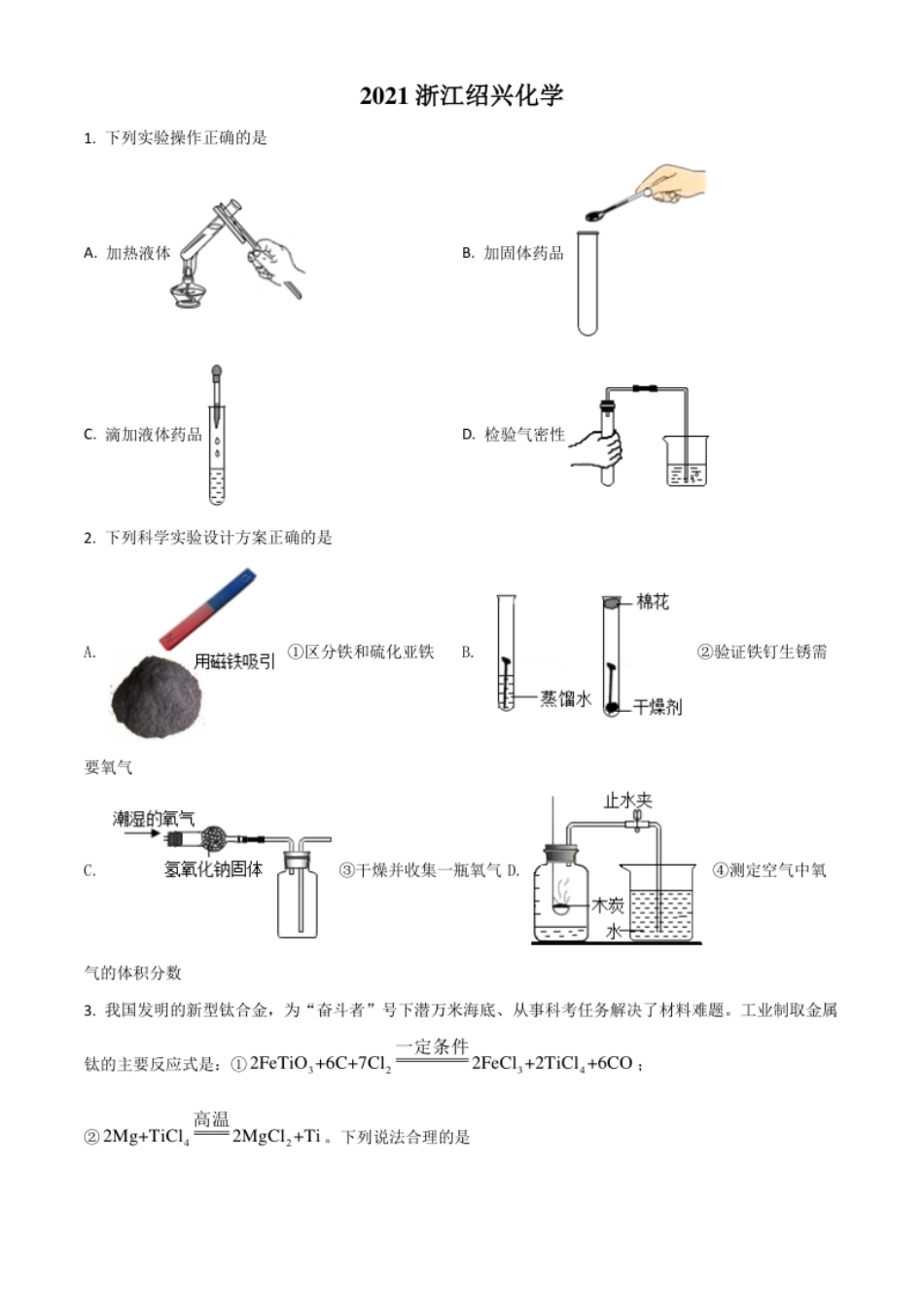 2021 浙江绍兴化学

1. 下列实验操作正确的是

A. 加热液体

B. 加固体药品

C. 滴加液体药品

D. 检验气密性

2. 下列科学实验设计方案正确的是

A. 用磁铁吸引 ①区分铁和硫化亚铁

B. 棉花 蒸馏水 干燥剂 ②验证铁钉生锈需要氧气

C. 潮湿的氧气 氢氧化钠固体 ③干燥并收集一瓶氧气

D. 止水夹 木炭 水 ④测定空气中氧气的体积分数

3. 我国发明的新型钛合金，为"奋斗者"号下潜万米海底、从事科考任务解决了材料难题。工业制取金属钛的主要反应式是：① $2FeTiO_3+6C+7Cl_2 \xlongequal{一定条件} 2FeCl_3+2TiCl_4+6CO$；

② $2Mg+TiCl_4 \xlongequal{高温} 2MgCl_2+Ti$。下列说法合理的是