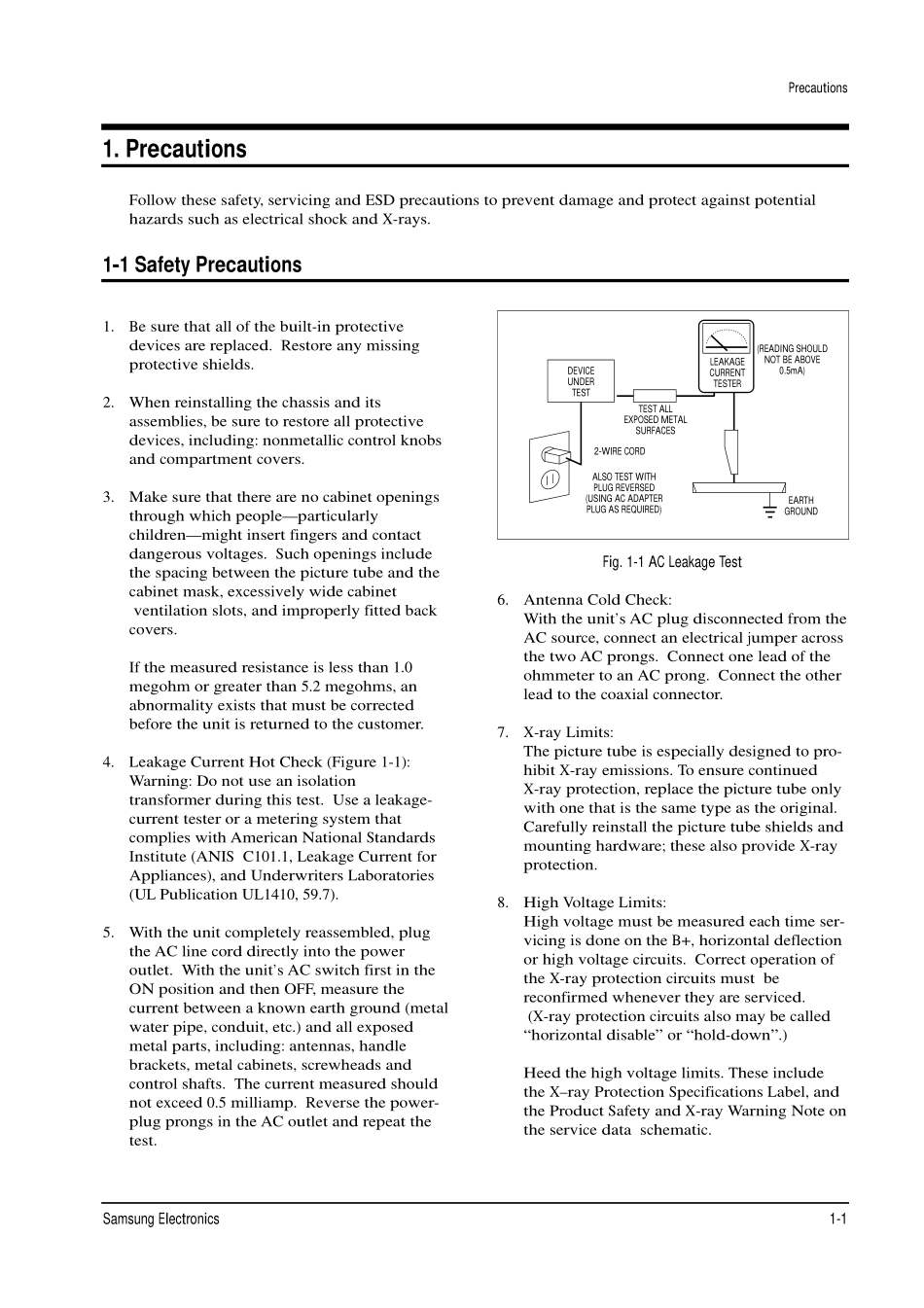 Precautions

1. Precautions

Follow these safety, servicing and ESD precautions to prevent damage and protect against potential hazards such as electrical shock and X-rays.

1-1 Safety Precautions

1. Be sure that all of the built-in protective devices are replaced. Restore any missing protective shields.

2. When reinstalling the chassis and its assemblies, be sure to restore all protective devices, including: nonmetallic control knobs and compartment covers.

3. Make sure that there are no cabinet openings through which people—particularly children—might insert fingers and contact dangerous voltages. Such openings include the spacing between the picture tube and the cabinet mask, excessively wide cabinet ventilation slots, and improperly fitted back covers.

If the measured resistance is less than 1.0 megohm or greater than 5.2 megohms, an abnormality exists that must be corrected before the unit is returned to the customer.

4. Leakage Current Hot Check (Figure 1-1): Warning: Do not use an isolation transformer during this test. Use a leakage-current tester or a metering system that complies with American National Standards Institute (ANIS C101.1, Leakage Current for Appliances), and Underwriters Laboratories (UL Publication UL1410, 59.7).

5. With the unit completely reassembled, plug the AC line cord directly into the power outlet. With the unit's AC switch first in the ON position and then OFF, measure the current between a known earth ground (metal water pipe, conduit, etc.) and all exposed metal parts, including: antennas, handle brackets, metal cabinets, screwheads and control shafts. The current measured should not exceed 0.5 milliamp. Reverse the power-plug prongs in the AC outlet and repeat the test.

DEVICE UNDER TEST
LEAKAGE CURRENT TESTER
(READING SHOULD NOT BE ABOVE 0.5mA)
TEST ALL EXPOSED METAL SURFACES
2-WIRE CORD
ALSO TEST WITH PLUG REVERSED (USING AC ADAPTER PLUG AS REQUIRED)
EARTH GROUND

Fig. 1-1 AC Leakage Test

6. Antenna Cold Check:
With the unit's AC plug disconnected from the AC source, connect an electrical jumper across the two AC prongs. Connect one lead of the ohmmeter to an AC prong. Connect the other lead to the coaxial connector.

7. X-ray Limits:
The picture tube is especially designed to prohibit X-ray emissions. To ensure continued X-ray protection, replace the picture tube only with one that is the same type as the original. Carefully reinstall the picture tube shields and mounting hardware; these also provide X-ray protection.

8. High Voltage Limits:
High voltage must be measured each time servicing is done on the B+, horizontal deflection or high voltage circuits. Correct operation of the X-ray protection circuits must be reconfirmed whenever they are serviced.
(X-ray protection circuits also may be called "horizontal disable" or "hold-down".)

Heed the high voltage limits. These include the X–ray Protection Specifications Label, and the Product Safety and X-ray Warning Note on the service data schematic.

Samsung Electronics
1-1