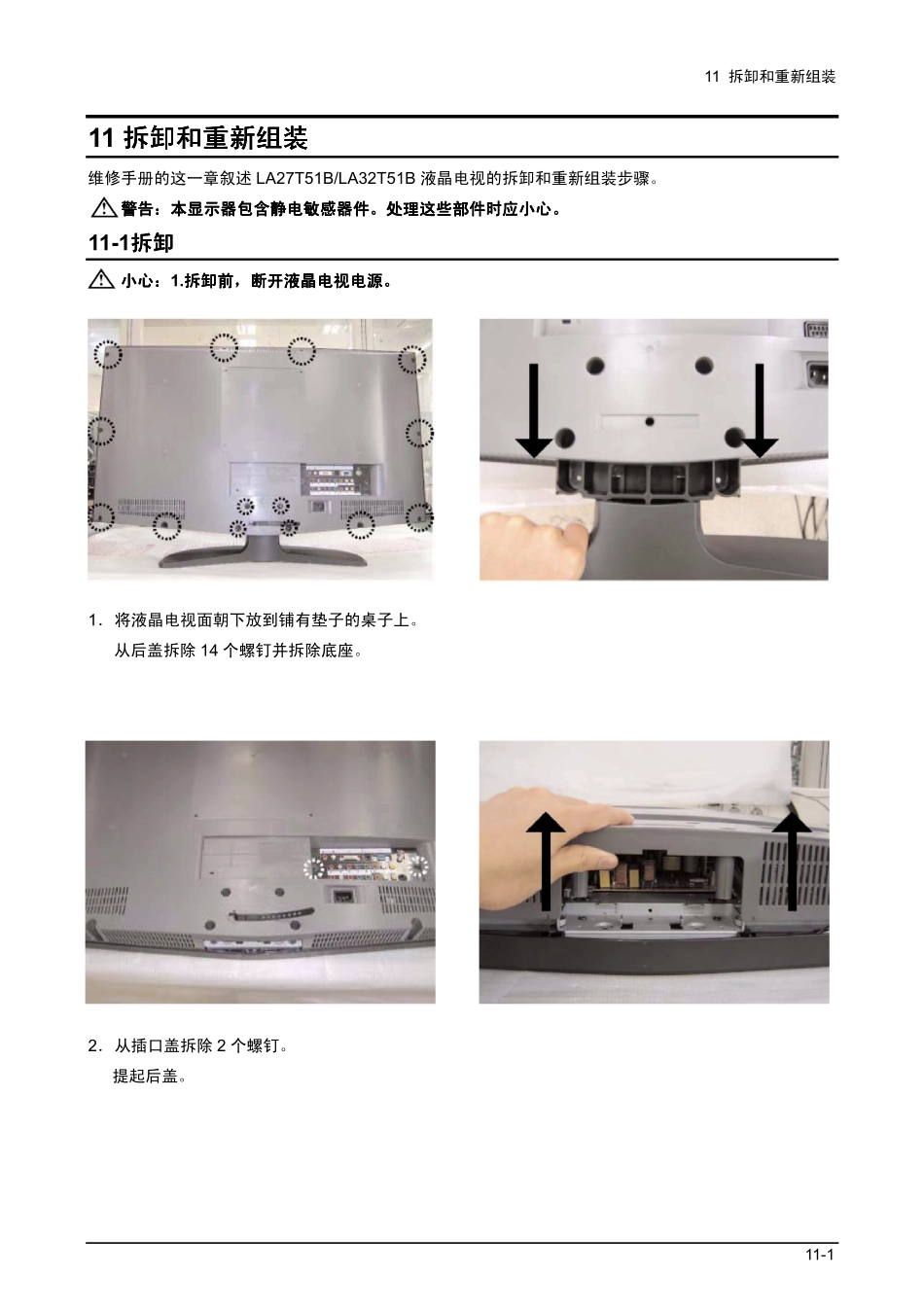 11 拆卸和重新组装

11 拆卸和重新组装

维修手册的这一章叙述 LA27T51B/LA32T51B 液晶电视的拆卸和重新组装步骤。

警告：本显示器包含静电敏感器件。处理这些部件时应小心。

11-1拆卸

小心：1.拆卸前，断开液晶电视电源。

1. 将液晶电视面朝下放到铺有垫子的桌子上。
从后盖拆除 14 个螺钉并拆除底座。

2. 从插口盖拆除 2 个螺钉。
提起后盖。

11-1