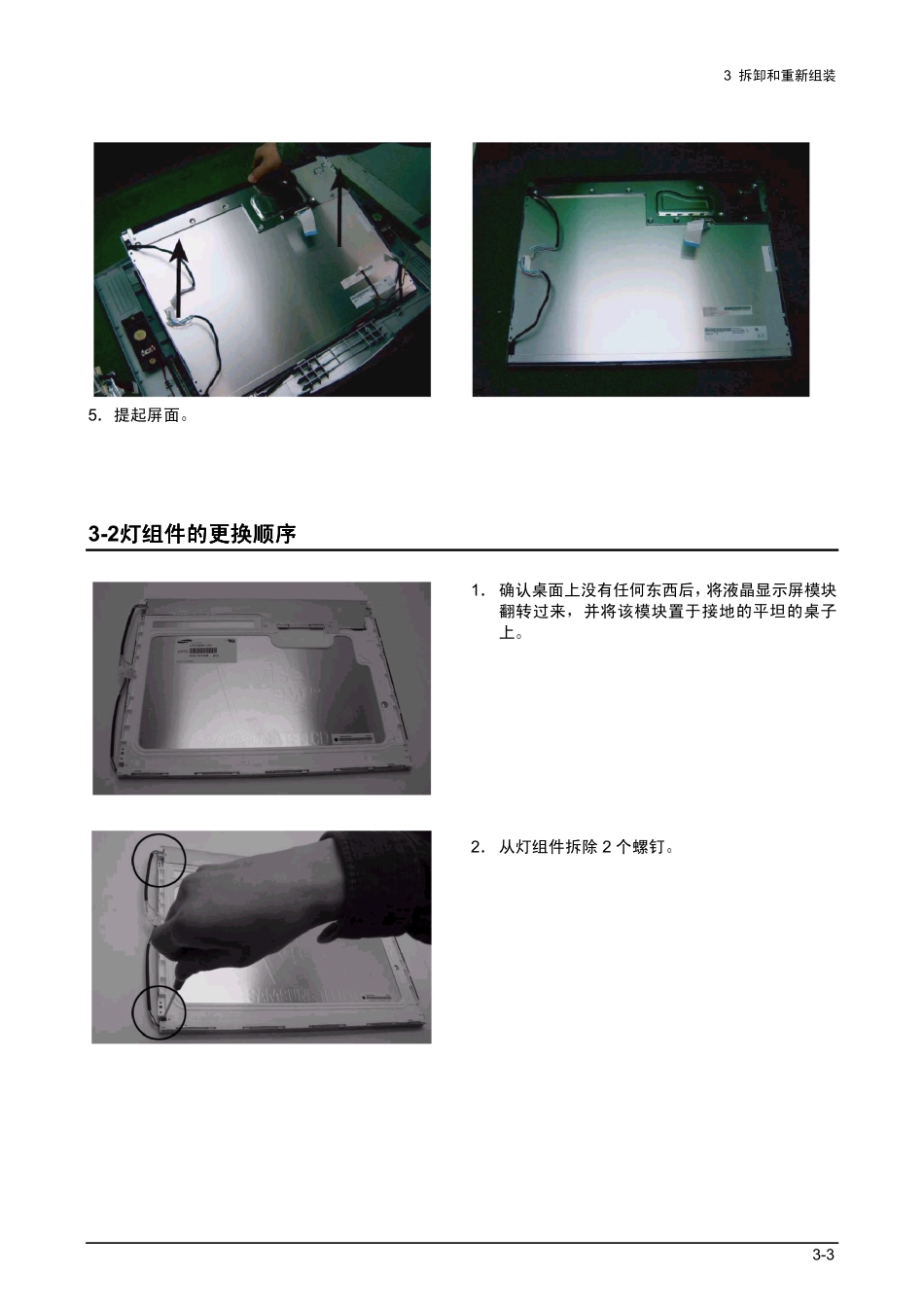 3 拆卸和重新组装

5. 提起屏面。

3-2灯组件的更换顺序

1. 确认桌面上没有任何东西后，将液晶显示屏模块翻转过来，并将该模块置于接地的平坦的桌子上。

2. 从灯组件拆除 2 个螺钉。

3-3