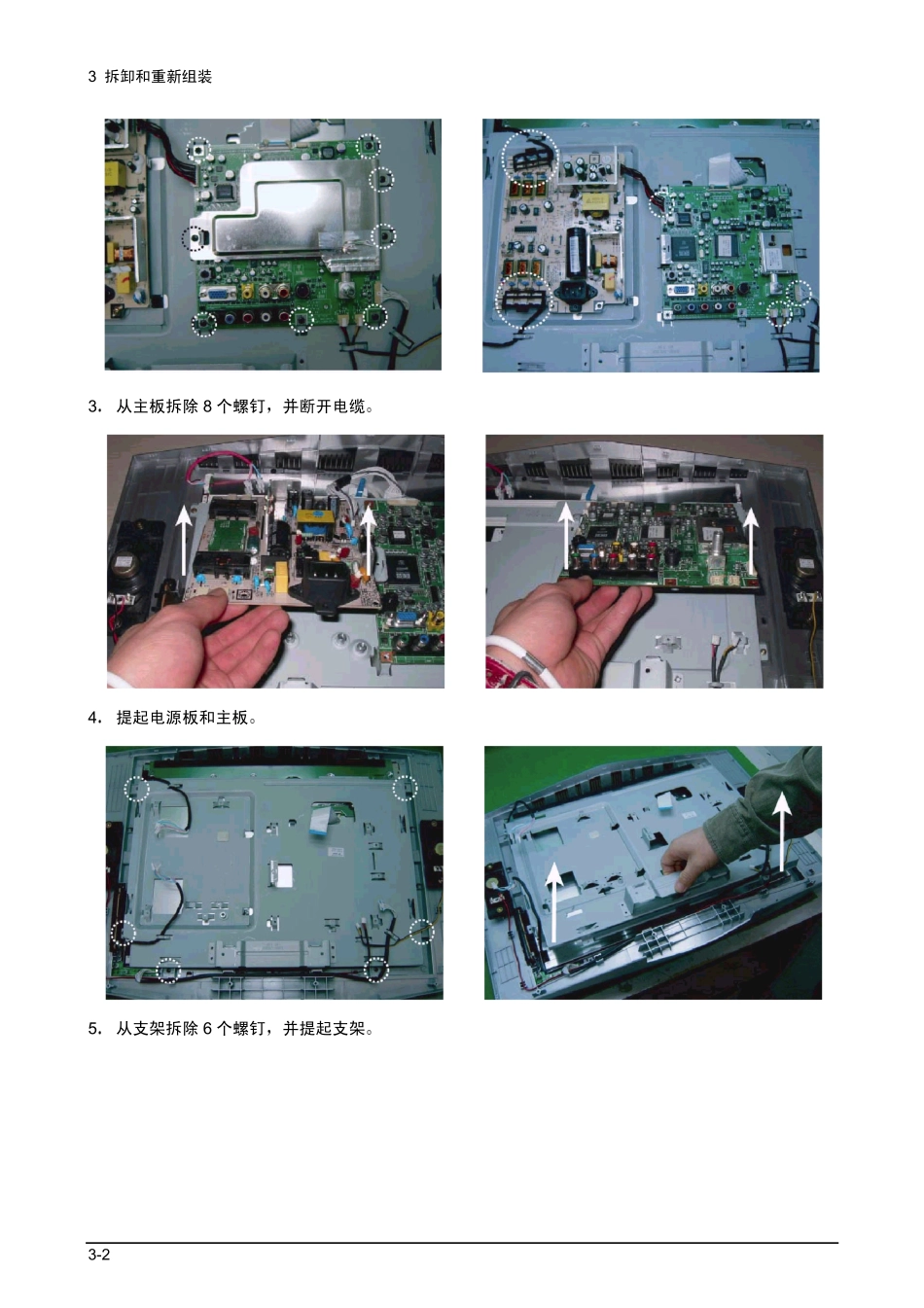 3 拆卸和重新组装

3. 从主板拆除 8 个螺钉，并断开电缆。

4. 提起电源板和主板。

5. 从支架拆除 6 个螺钉，并提起支架。

3-2