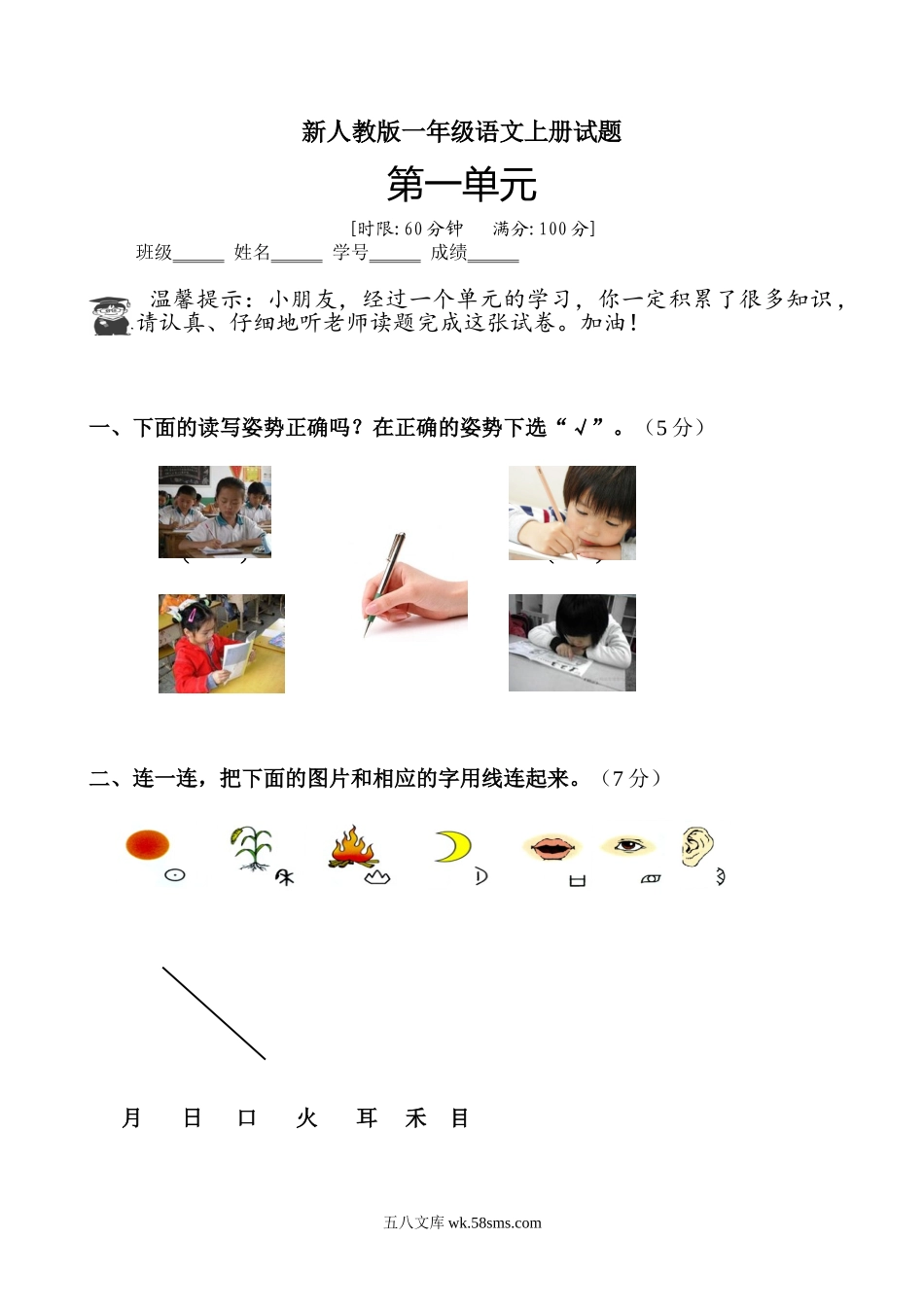 新人教版一年级语文上册试题

第一单元

[时限: 60 分钟　　满分: 100 分]

班级______ 姓名______ 学号______ 成绩______

温馨提示：小朋友，经过一个单元的学习，你一定积累了很多知识，请认真、仔细地听老师读题完成这张试卷。加油！

一、下面的读写姿势正确吗？在正确的姿势下选“√”。（5 分）

（　　）　　（　　）

二、连一连，把下面的图片和相应的字用线连起来。（7 分）

月　日　口　火　耳　禾　目

五八文库 wk.58sms.com