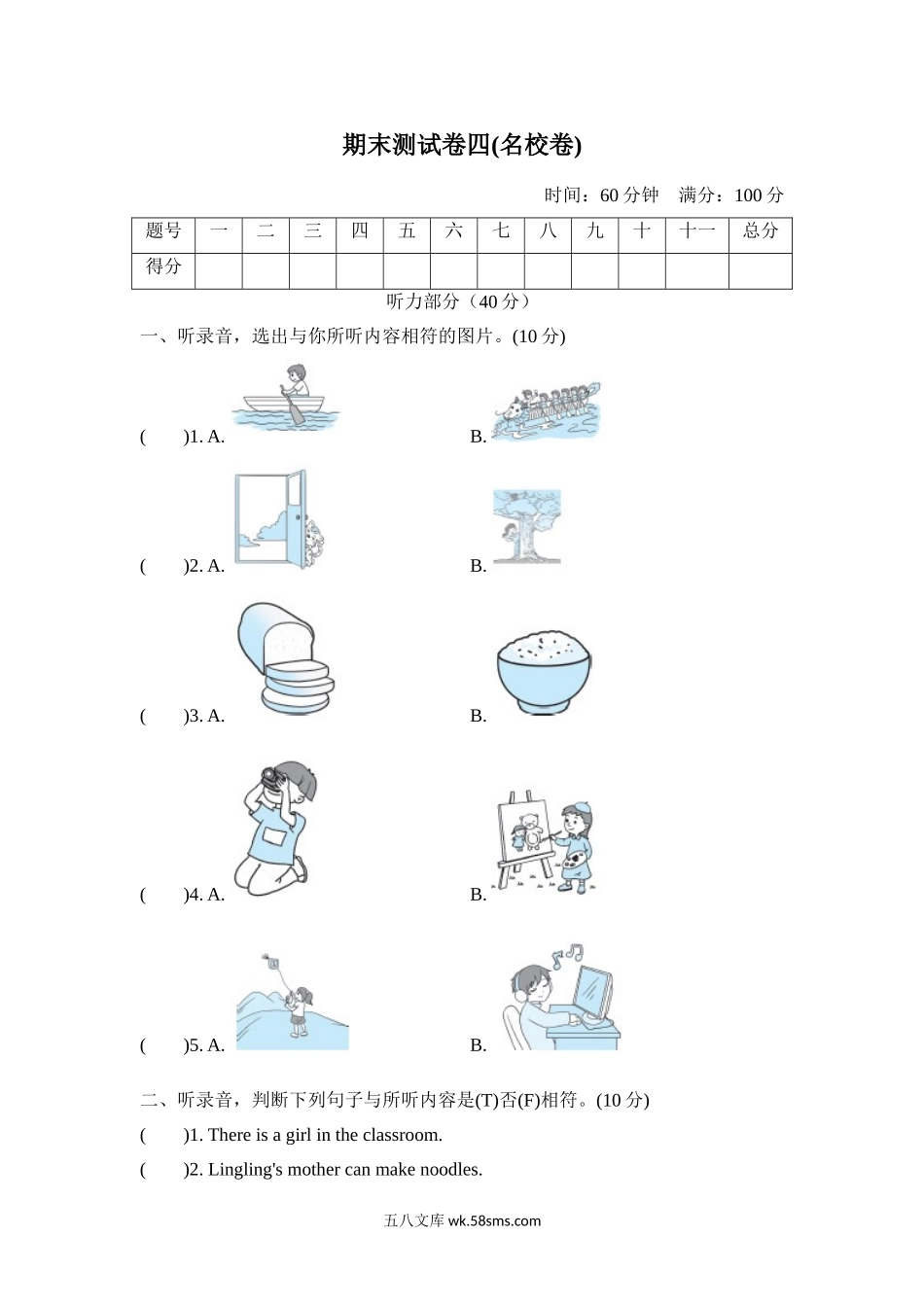 期末测试卷四(名校卷)

时间：60 分钟　满分：100 分

| 题号 | 一 | 二 | 三 | 四 | 五 | 六 | 七 | 八 | 九 | 十 | 十一 | 总分 |
|---|---|---|---|---|---|---|---|---|---|---|---|---|
| 得分 | | | | | | | | | | | | |

听力部分（40 分）

一、听录音，选出与你所听内容相符的图片。(10 分)

(　　)1. A.　　B.

(　　)2. A.　　B.

(　　)3. A.　　B.

(　　)4. A.　　B.

(　　)5. A.　　B.

二、听录音，判断下列句子与所听内容是(T)否(F)相符。(10 分)

(　　)1. There is a girl in the classroom.

(　　)2. Lingling's mother can make noodles.

五八文库 wk.58sms.com