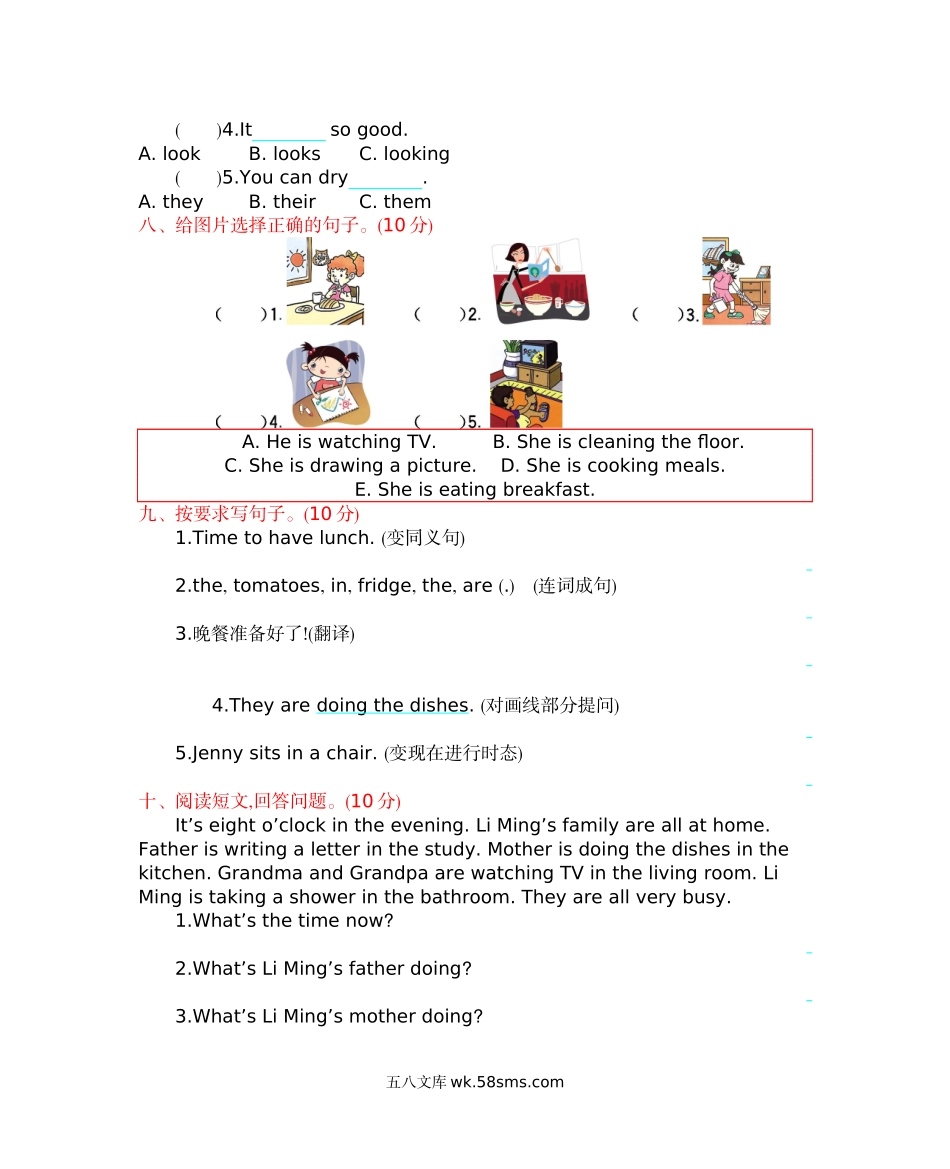 (　　)4.It________ so good.
A. look　　B. looks　　C. looking
(　　)5.You can dry________.
A. they　　B. their　　C. them
八、给图片选择正确的句子。(10 分)

(　　)1.　　(　　)2.　　(　　)3.

(　　)4.　　(　　)5.

A. He is watching TV.　　B. She is cleaning the floor.
C. She is drawing a picture.　D. She is cooking meals.
E. She is eating breakfast.

九、按要求写句子。(10 分)
1.Time to have lunch. (变同义句)

2.the, tomatoes, in, fridge, the, are (.)　(连词成句)

3.晚餐准备好了!(翻译)

4.They are doing the dishes. (对画线部分提问)

5.Jenny sits in a chair. (变现在进行时态)

十、阅读短文,回答问题。(10 分)
It’s eight o’clock in the evening. Li Ming’s family are all at home. Father is writing a letter in the study. Mother is doing the dishes in the kitchen. Grandma and Grandpa are watching TV in the living room. Li Ming is taking a shower in the bathroom. They are all very busy.
1.What’s the time now?

2.What’s Li Ming’s father doing?

3.What’s Li Ming’s mother doing?

五八文库 wk.58sms.com