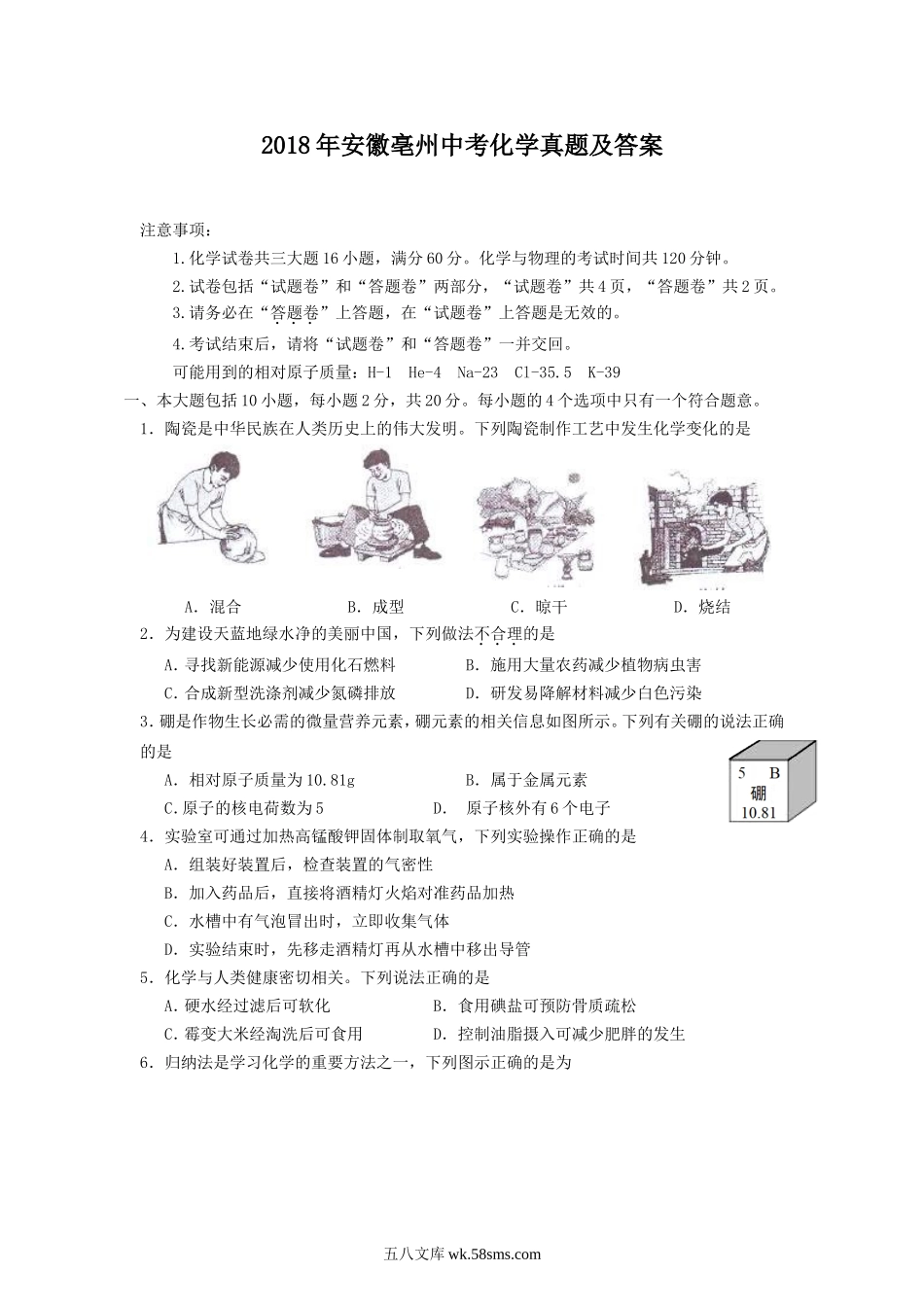 2018年安徽亳州中考化学真题及答案

注意事项：

1.化学试卷共三大题16小题，满分60分。化学与物理的考试时间共120分钟。

2.试卷包括“试题卷”和“答题卷”两部分，“试题卷”共4页，“答题卷”共2页。

3.请务必在“答题卷”上答题，在“试题卷”上答题是无效的。

4.考试结束后，请将“试题卷”和“答题卷”一并交回。

可能用到的相对原子质量：H-1 He-4 Na-23 Cl-35.5 K-39

一、本大题包括10小题，每小题2分，共20分。每小题的4个选项中只有一个符合题意。

1．陶瓷是中华民族在人类历史上的伟大发明。下列陶瓷制作工艺中发生化学变化的是

A．混合 B．成型 C．晾干 D．烧结

2．为建设天蓝地绿水净的美丽中国，下列做法不合理的是

A.寻找新能源减少使用化石燃料 B．施用大量农药减少植物病虫害

C.合成新型洗涤剂减少氮磷排放 D．研发易降解材料减少白色污染

3．硼是作物生长必需的微量营养元素，硼元素的相关信息如图所示。下列有关硼的说法正确的是

A．相对原子质量为10.81g B．属于金属元素

C.原子的核电荷数为5 D． 原子核外有6个电子

5 B
硼
10.81

4．实验室可通过加热高锰酸钾固体制取氧气，下列实验操作正确的是

A．组装好装置后，检查装置的气密性

B．加入药品后，直接将酒精灯火焰对准药品加热

C．水槽中有气泡冒出时，立即收集气体

D．实验结束时，先移走酒精灯再从水槽中移出导管

5．化学与人类健康密切相关。下列说法正确的是

A.硬水经过滤后可软化 B．食用碘盐可预防骨质疏松

C.霉变大米经淘洗后可食用 D．控制油脂摄入可减少肥胖的发生

6．归纳法是学习化学的重要方法之一，下列图示正确的是为

五八文库 wk.58sms.com