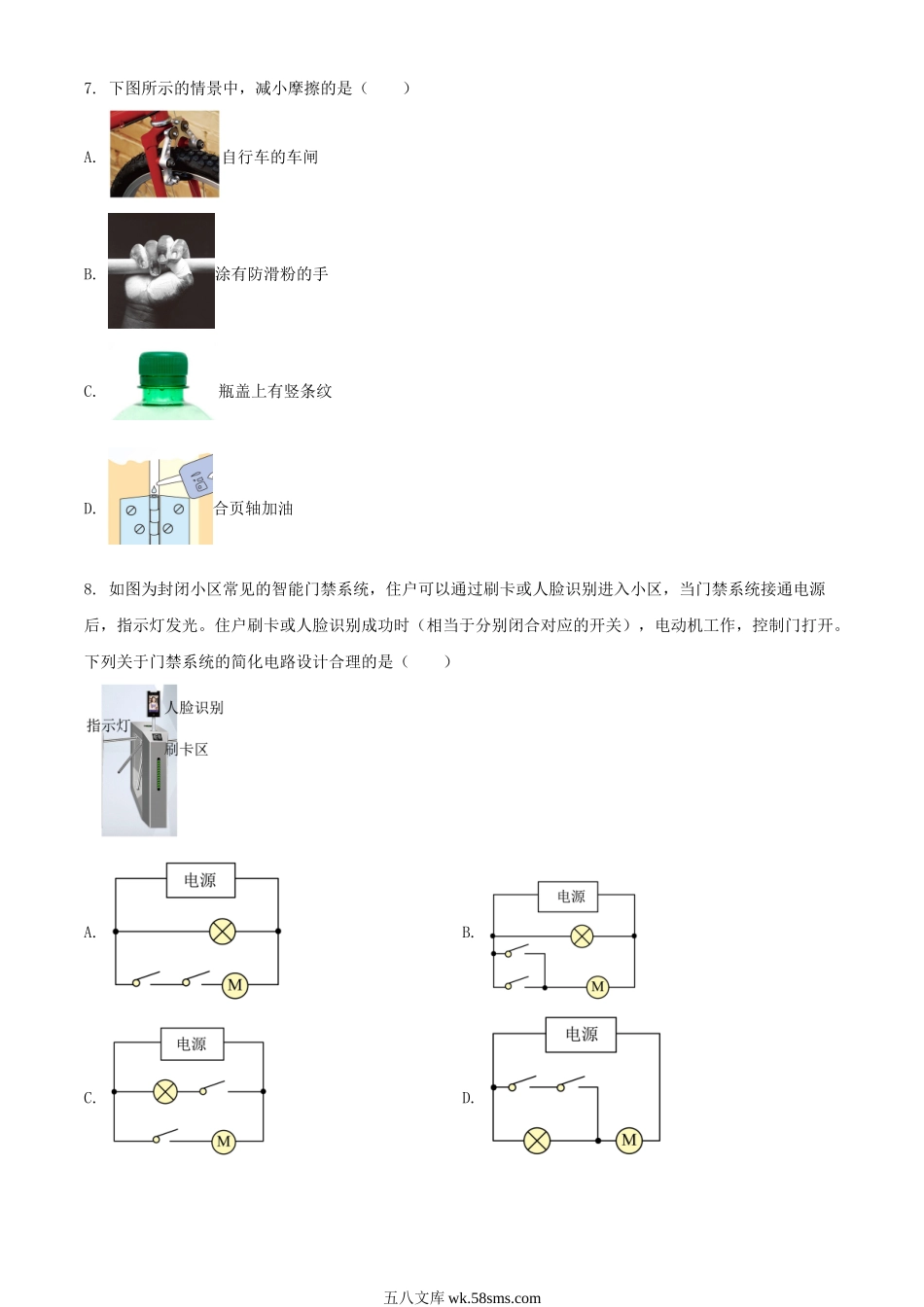 7. 下图所示的情景中，减小摩擦的是（　　）

A. 自行车的车闸

B. 涂有防滑粉的手

C. 瓶盖上有竖条纹

D. 合页轴加油

8. 如图为封闭小区常见的智能门禁系统，住户可以通过刷卡或人脸识别进入小区，当门禁系统接通电源后，指示灯发光。住户刷卡或人脸识别成功时（相当于分别闭合对应的开关），电动机工作，控制门打开。下列关于门禁系统的简化电路设计合理的是（　　）

人脸识别
指示灯
刷卡区

A. 电源 M

B. 电源 M

C. 电源 M

D. 电源 M

五八文库 wk.58sms.com