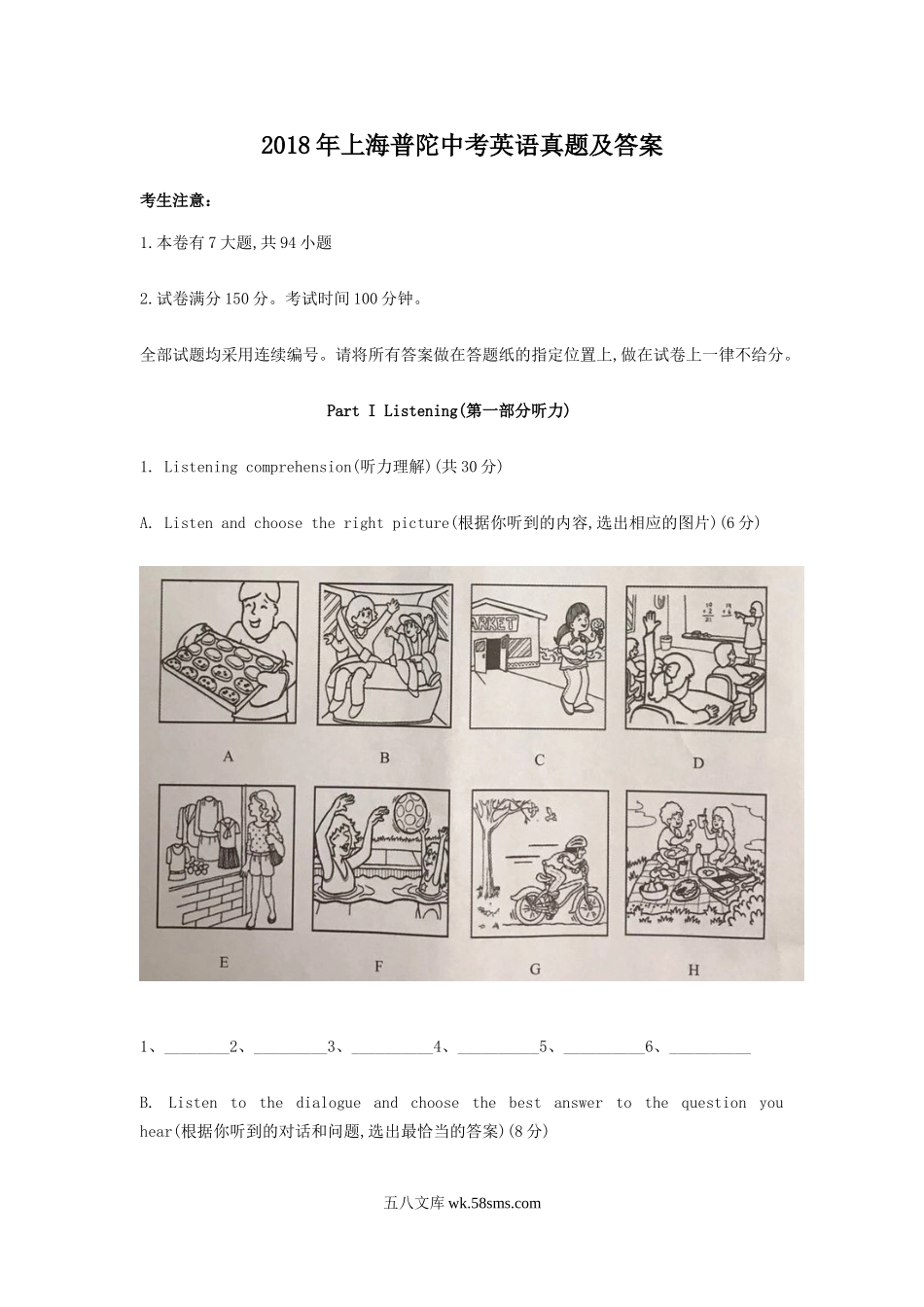 2018年上海普陀中考英语真题及答案

考生注意:

1.本卷有7大题,共94小题

2.试卷满分150分。考试时间100分钟。

全部试题均采用连续编号。请将所有答案做在答题纸的指定位置上,做在试卷上一律不给分。

Part I Listening(第一部分听力)

1. Listening comprehension(听力理解)(共30分)

A. Listen and choose the right picture(根据你听到的内容,选出相应的图片)(6分)

ARKET

A B C D

E F G H

1、________2、_________3、__________4、__________5、__________6、__________

B. Listen to the dialogue and choose the best answer to the question you hear(根据你听到的对话和问题,选出最恰当的答案)(8分)

五八文库 wk.58sms.com