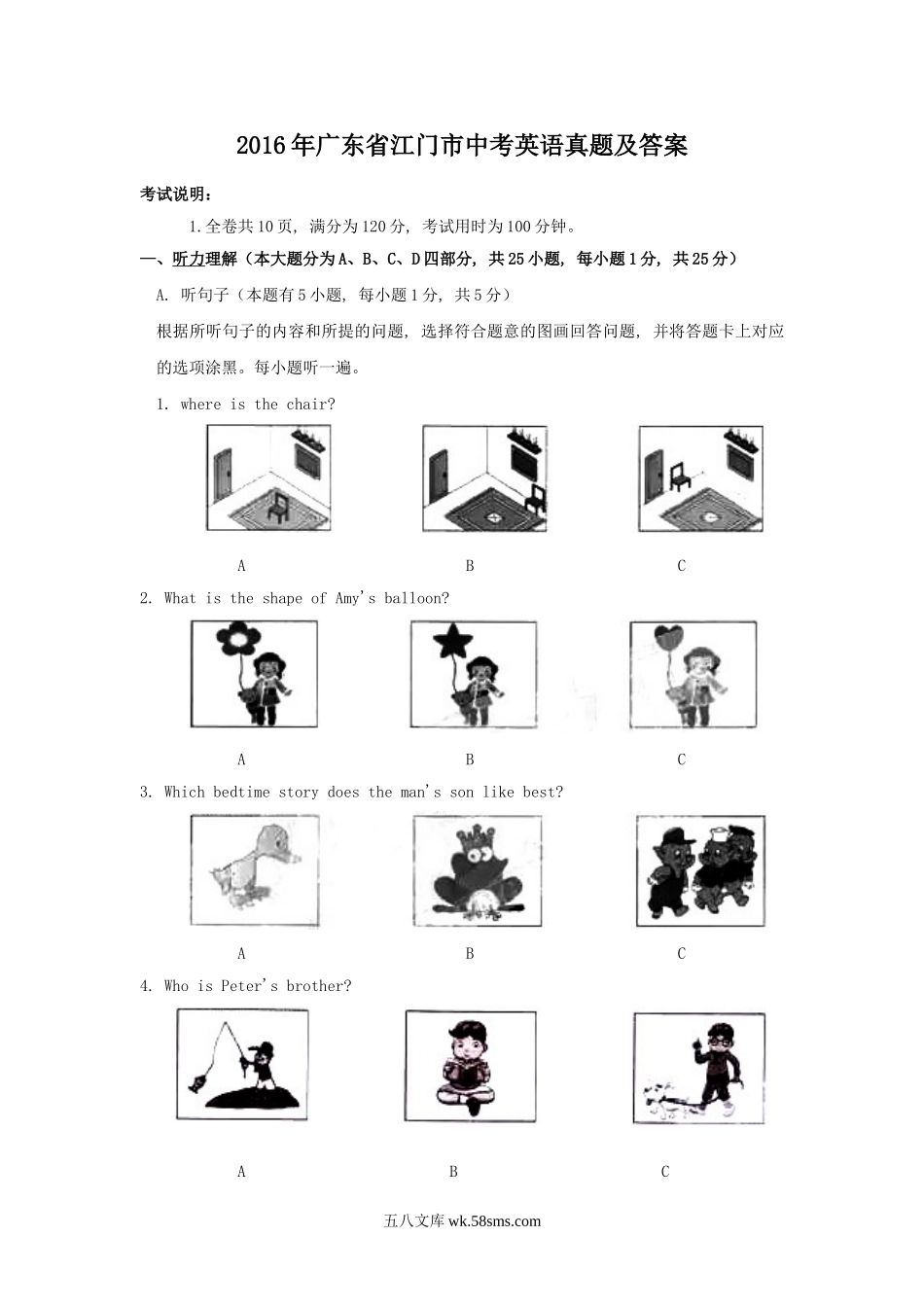 2016年广东省江门市中考英语真题及答案

考试说明：

1.全卷共10页，满分为120分，考试用时为100分钟。

一、听力理解（本大题分为A、B、C、D四部分，共25小题，每小题1分，共25分）

A. 听句子（本题有5小题，每小题1分，共5分）

根据所听句子的内容和所提的问题，选择符合题意的图画回答问题，并将答题卡上对应的选项涂黑。每小题听一遍。

1. where is the chair?

A B C

2. What is the shape of Amy's balloon?

A B C

3. Which bedtime story does the man's son like best?

A B C

4. Who is Peter's brother?

A B C

五八文库 wk.58sms.com