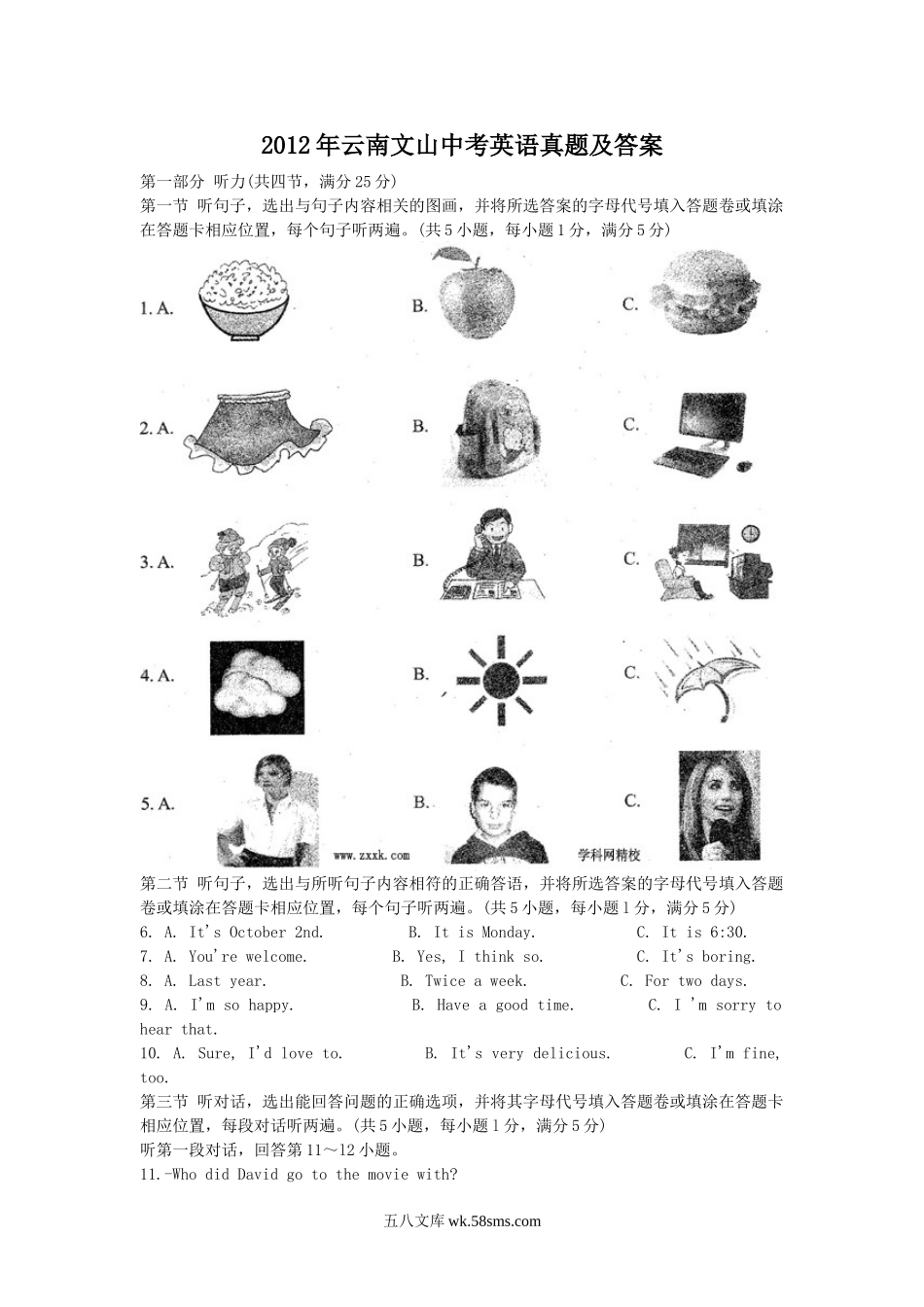 2012年云南文山中考英语真题及答案

第一部分 听力(共四节，满分25分)

第一节 听句子，选出与句子内容相关的图画，并将所选答案的字母代号填入答题卷或填涂在答题卡相应位置，每个句子听两遍。(共5小题，每小题1分，满分5分)

1. A. B. C.

2. A. B. C.

3. A. B. C.

4. A. B. C.

5. A. B. C.

www.zxxk.com 学科网精校

第二节 听句子，选出与所听句子内容相符的正确答语，并将所选答案的字母代号填入答题卷或填涂在答题卡相应位置，每个句子听两遍。(共5小题，每小题1分，满分5分)

6. A. It's October 2nd. B. It is Monday. C. It is 6:30.
7. A. You're welcome. B. Yes, I think so. C. It's boring.
8. A. Last year. B. Twice a week. C. For two days.
9. A. I'm so happy. B. Have a good time. C. I 'm sorry to hear that.
10. A. Sure, I'd love to. B. It's very delicious. C. I'm fine, too.

第三节 听对话，选出能回答问题的正确选项，并将其字母代号填入答题卷或填涂在答题卡相应位置，每段对话听两遍。(共5小题，每小题1分，满分5分)

听第一段对话，回答第11～12小题。

11.-Who did David go to the movie with?

五八文库 wk.58sms.com