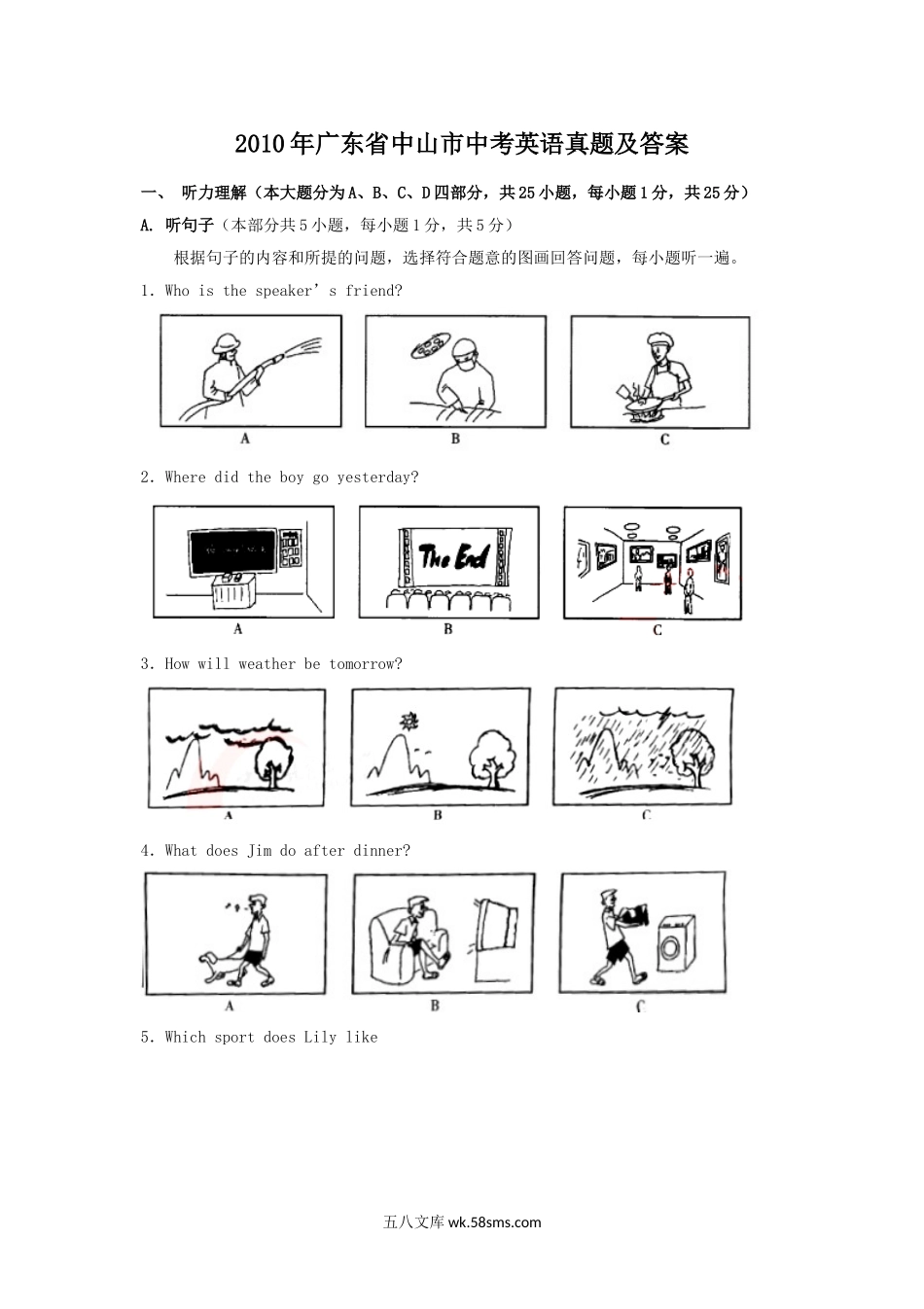 2010年广东省中山市中考英语真题及答案

一、 听力理解（本大题分为A、B、C、D四部分，共25小题，每小题1分，共25分）

A. 听句子（本部分共5小题，每小题1分，共5分）

根据句子的内容和所提的问题，选择符合题意的图画回答问题，每小题听一遍。

1. Who is the speaker’s friend?

A B C

2. Where did the boy go yesterday?

The End

A B C

3. How will weather be tomorrow?

A B C

4. What does Jim do after dinner?

A B C

5. Which sport does Lily like

五八文库 wk.58sms.com