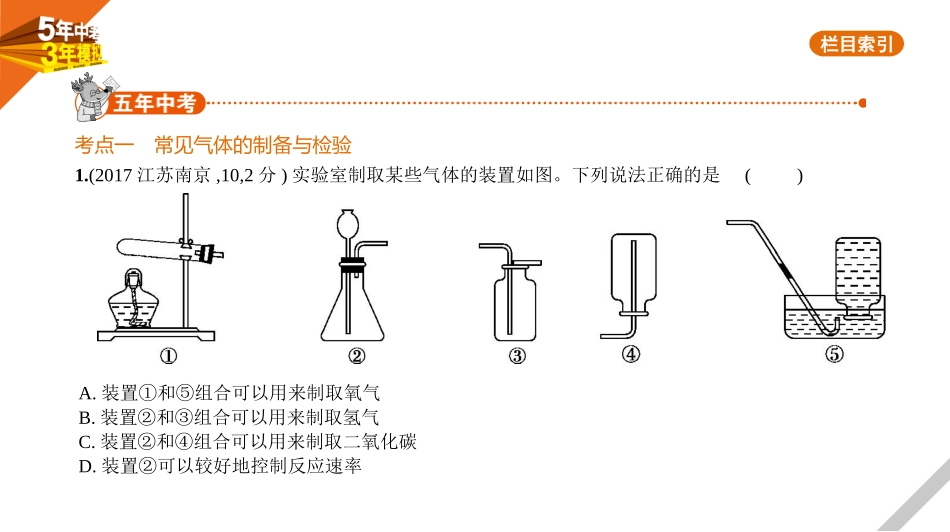 5年中考
3年模拟

栏目索引

五年中考

考点一　常见气体的制备与检验

1.(2017 江苏南京 ,10,2 分 ) 实验室制取某些气体的装置如图。下列说法正确的是　(　　)

①　②　③　④　⑤

A. 装置①和⑤组合可以用来制取氧气
B. 装置②和③组合可以用来制取氢气
C. 装置②和④组合可以用来制取二氧化碳
D. 装置②可以较好地控制反应速率