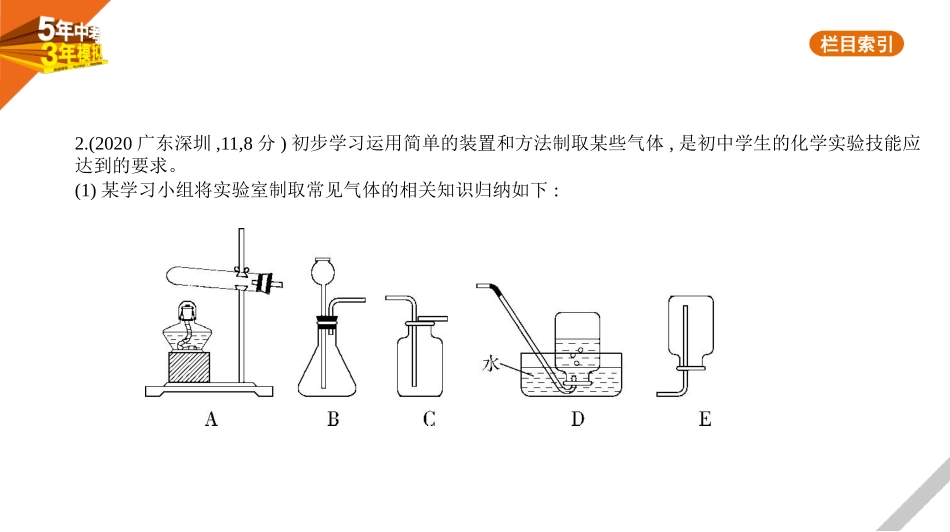 5年中考
3年模拟

栏目索引

2.(2020 广东深圳 ,11,8 分 ) 初步学习运用简单的装置和方法制取某些气体 , 是初中学生的化学实验技能应达到的要求。
(1) 某学习小组将实验室制取常见气体的相关知识归纳如下 :

水

A B C D E